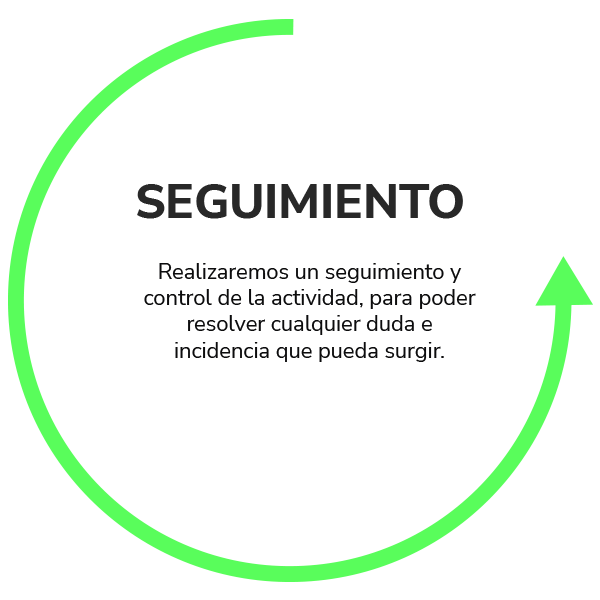 SEGUIMIENTO

Realizaremos un seguimiento y control de la actividad, para poder resolver cualquier duda e incidencia que pueda surgir.